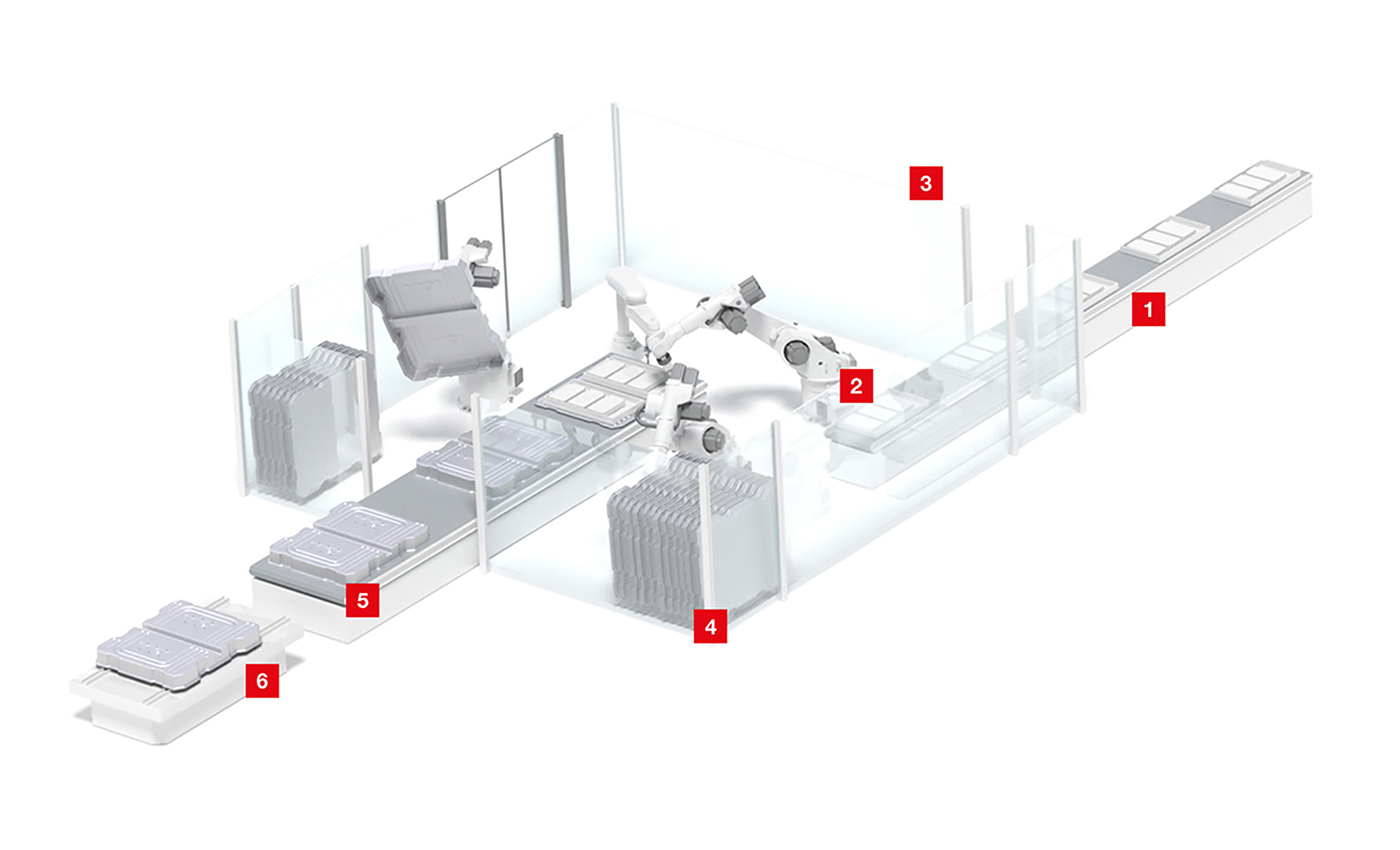 3
1
2
5
4
6